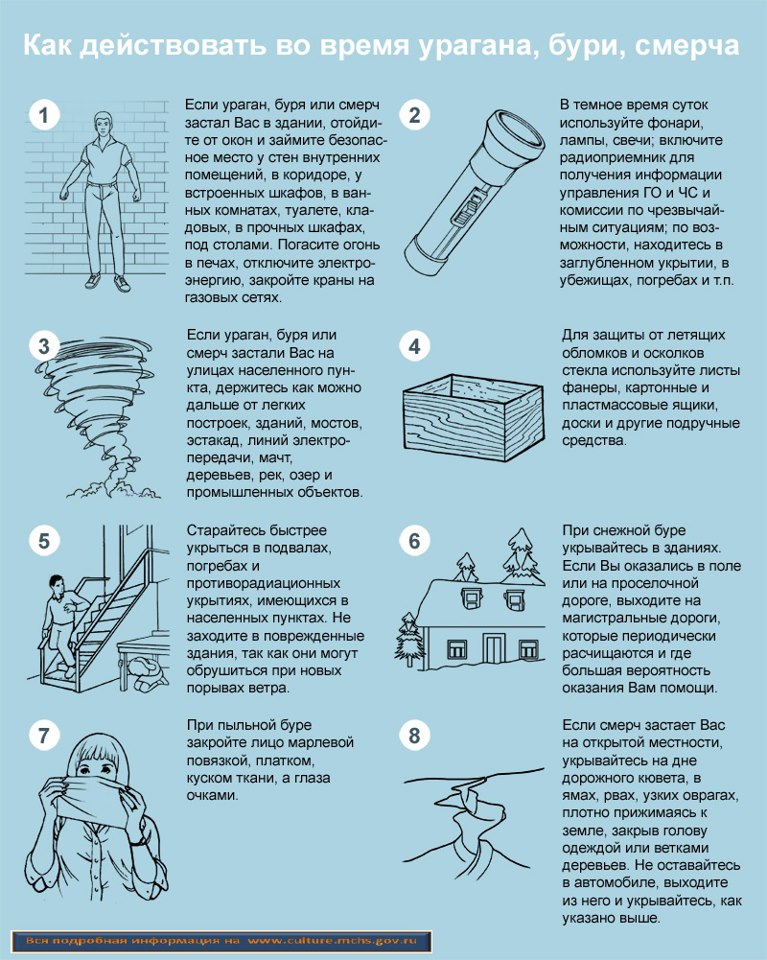 Как действовать во время урагана, бури, смерча

1

Если ураган, буря или смерч застал Вас в здании, отойдите от окон и займите безопасное место у стен внутренних помещений, в коридоре, у встроенных шкафов, в ванных комнатах, туалете, кладовых, в прочных шкафах, под столами. Погасите огонь в печах, отключите электроэнергию, закройте краны на газовых сетях.

2

В темное время суток используйте фонари, лампы, свечи; включите радиоприемник для получения информации управления ГО и ЧС и комиссии по чрезвычайным ситуациям; по возможности, находитесь в заглубленном укрытии, в убежищах, погребах и т.п.

3

Если ураган, буря или смерч застали Вас на улицах населенного пункта, держитесь как можно дальше от легких построек, зданий, мостов, эстакад, линий электропередачи, мачт, деревьев, рек, озер и промышленных объектов.

4

Для защиты от летящих обломков и осколков стекла используйте листы фанеры, картонные и пластмассовые ящики, доски и другие подручные средства.

5

Старайтесь быстрее укрыться в подвалах, погребах и противорадиационных укрытиях, имеющихся в населенных пунктах. Не заходите в поврежденные здания, так как они могут обрушиться при новых порывах ветра.

6

При снежной буре укрывайтесь в зданиях. Если Вы оказались в поле или на проселочной дороге, выходите на магистральные дороги, которые периодически расчищаются и где большая вероятность оказания Вам помощи.

7

При пыльной буре закройте лицо марлевой повязкой, платком, куском ткани, а глаза очками.

8

Если смерч застает Вас на открытой местности, укрывайтесь на дне дорожного кювета, в ямах, рвах, узких оврагах, плотно прижимаясь к земле, закрыв голову одеждой или ветками деревьев. Не оставайтесь в автомобиле, выходите из него и укрывайтесь, как указано выше.

Вся подробная информация на www.culture.mchs.gov.ru